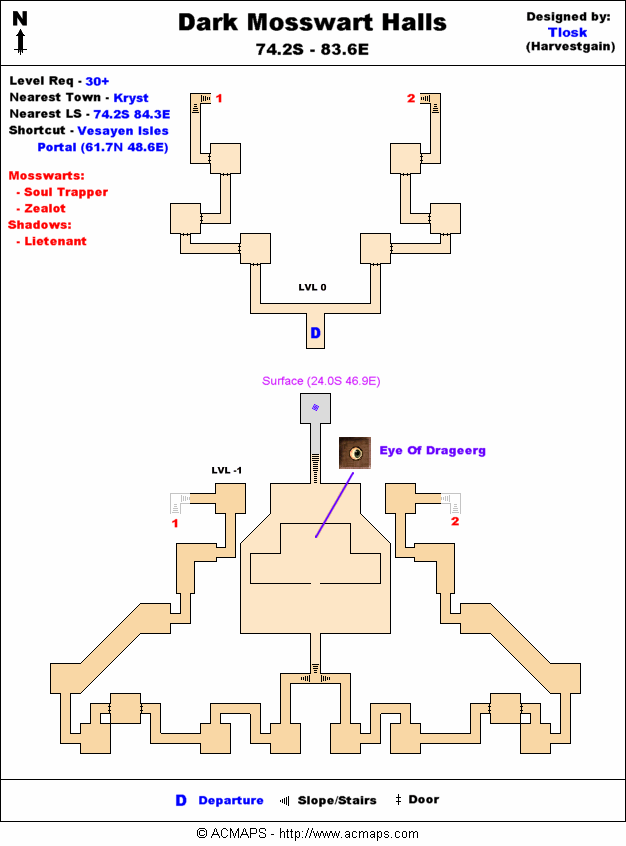 N

Dark Mosswart Halls
74.2S - 83.6E

Designed by:
Tlosk
(Harvestgain)

Level Req - 30+
Nearest Town - Kryst
Nearest LS - 74.2S 84.3E
Shortcut - Vesayen Isles Portal (61.7N 48.6E)

Mosswarts:
- Soul Trapper
- Zealot
Shadows:
- Lietenant

1

2

LVL 0

D

Surface (24.0S 46.9E)

Eye Of Drageerg

LVL -1

1

2

D Departure Slope/Stairs ‡ Door

© ACMAPS - http://www.acmaps.com