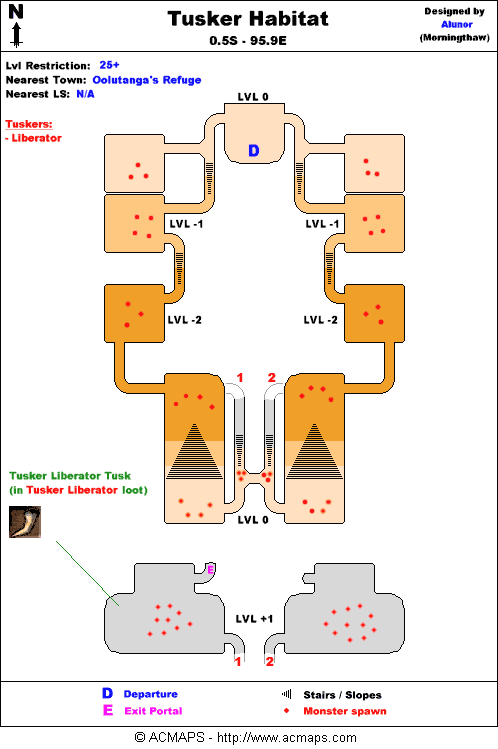 N

Tusker Habitat
0.5S - 95.9E

Designed by
Alunor
(Morningthaw)

Lvl Restriction: 25+
Nearest Town: Oolutanga's Refuge
Nearest LS: N/A

Tuskers:
- Liberator

LVL 0

D

LVL -1

LVL -1

LVL -2

LVL -2

1

2

Tusker Liberator Tusk
(in Tusker Liberator loot)

LVL 0

E

LVL +1

1

2

D Departure
E Exit Portal

Stairs / Slopes
Monster spawn

© ACMAPS - http://www.acmaps.com